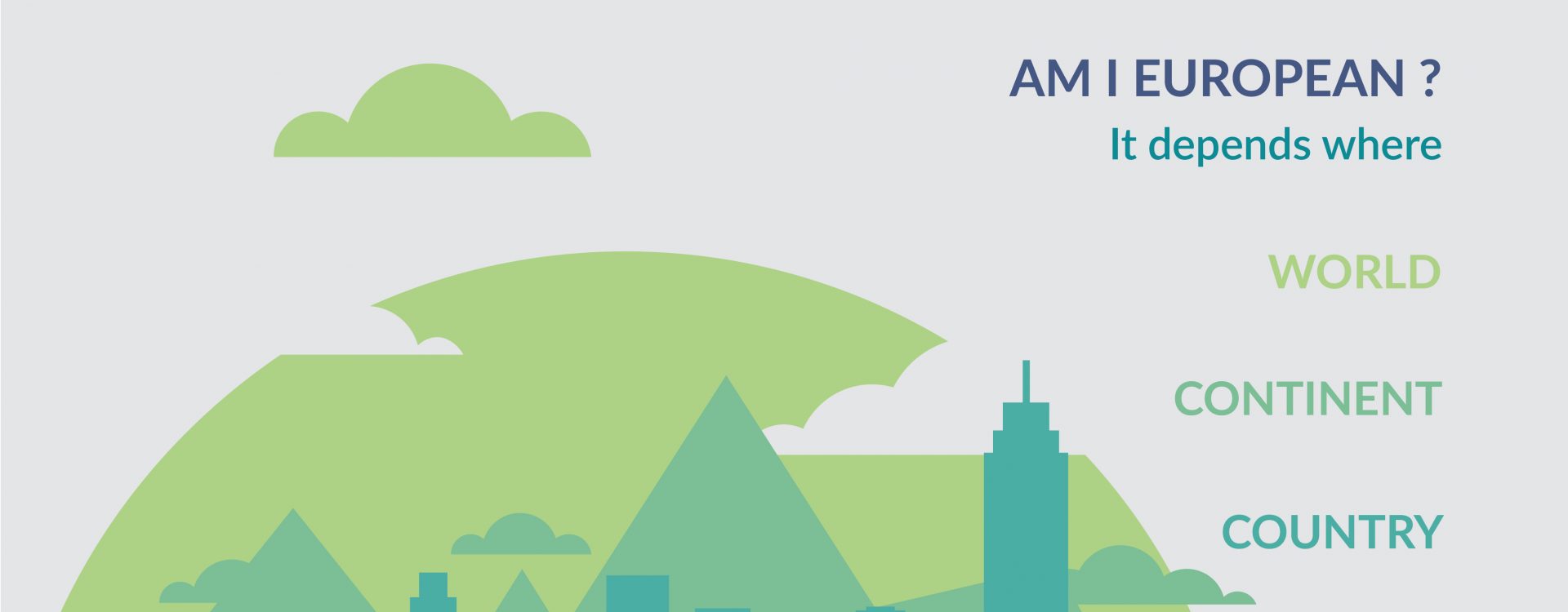 AM I EUROPEAN ?
It depends where

WORLD

CONTINENT

COUNTRY